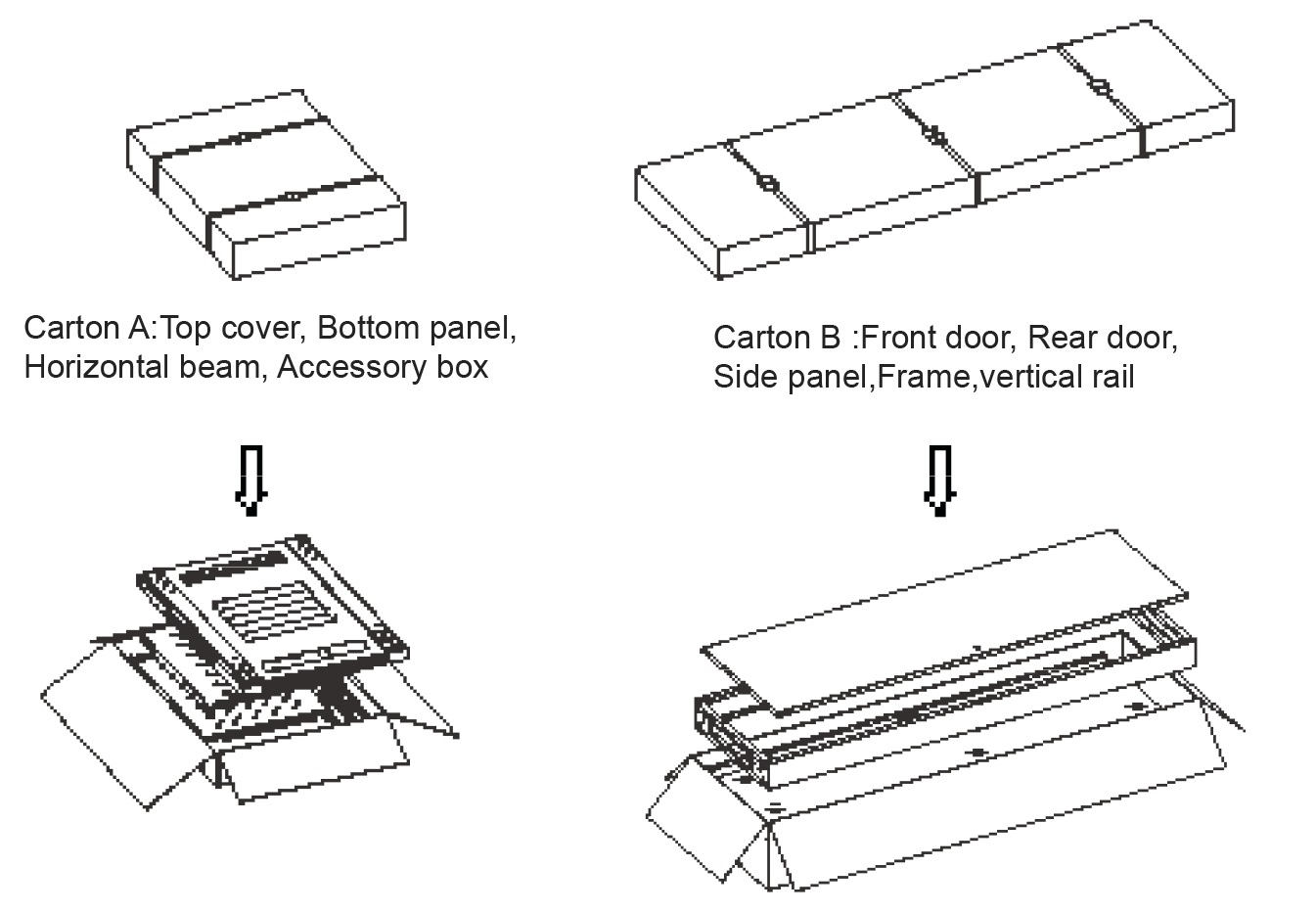 Carton A:Top cover, Bottom panel, Horizontal beam, Accessory box

Carton B :Front door, Rear door, Side panel,Frame,vertical rail